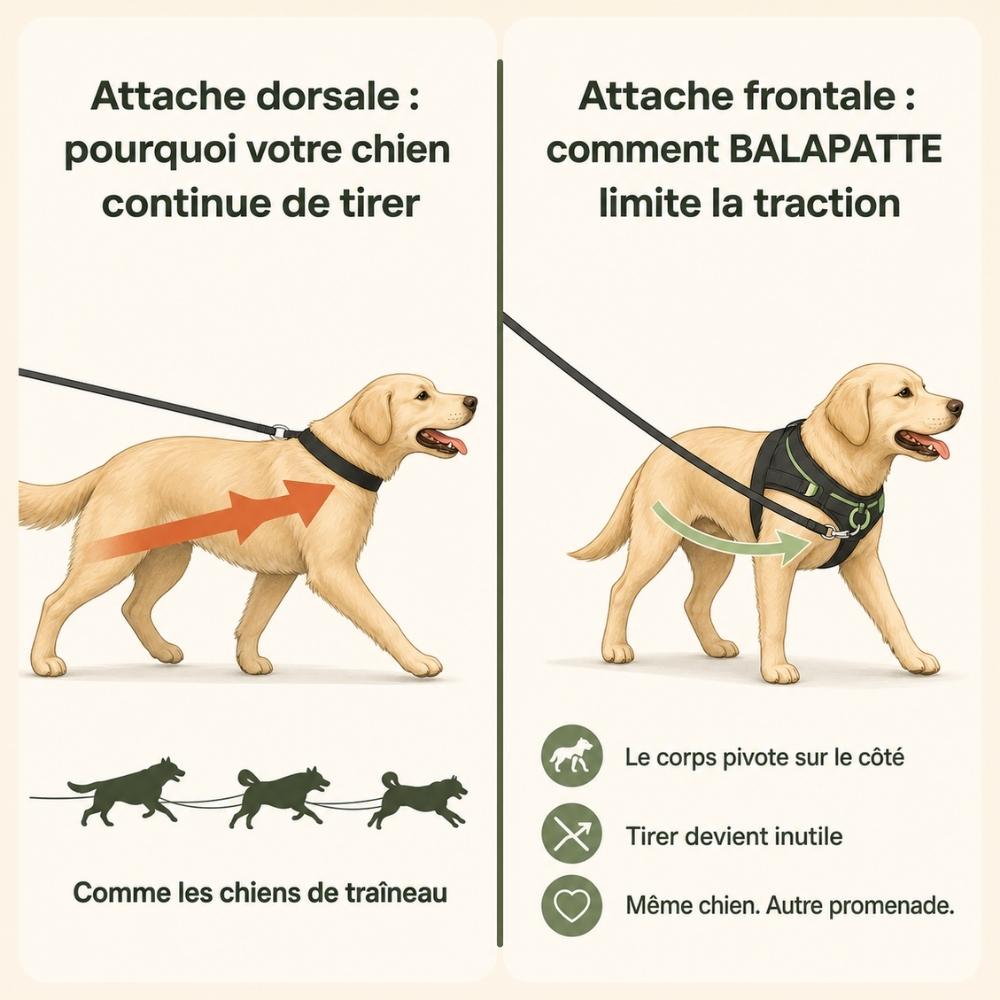 Attache dorsale : pourquoi votre chien continue de tirer

Comme les chiens de traîneau

Attache frontale : comment BALAPATTE limite la traction

Le corps pivote sur le côté

Tirer devient inutile

Même chien. Autre promenade.